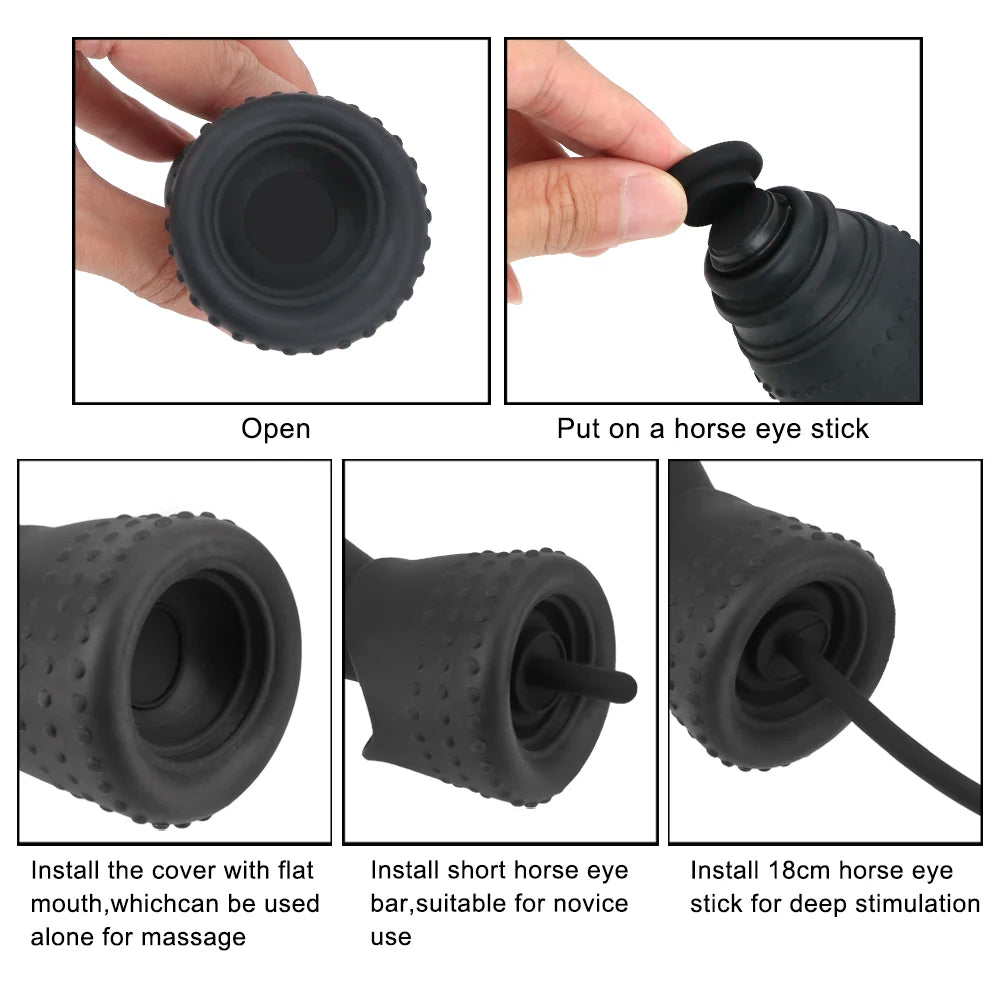 Open

Put on a horse eye stick

Install the cover with flat mouth,whichcan be used alone for massage

Install short horse eye bar,suitable for novice use

Install 18cm horse eye stick for deep stimulation