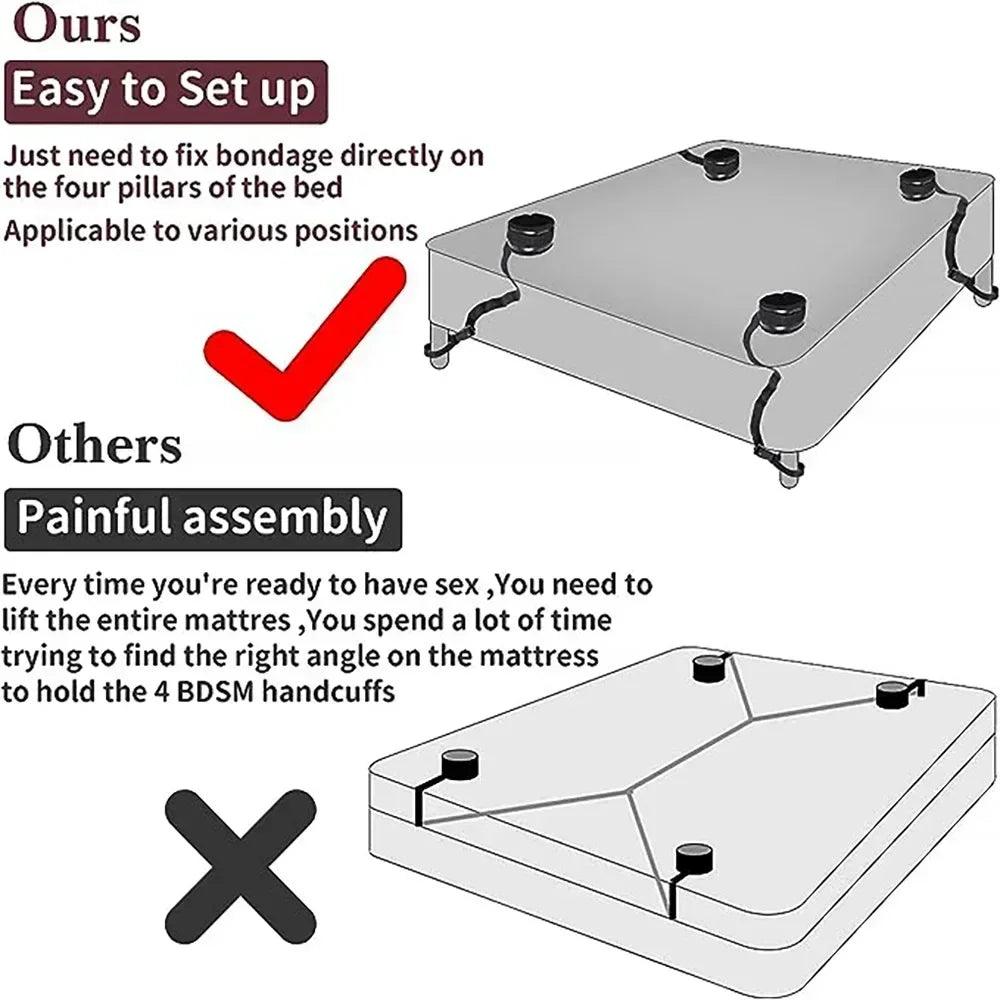 Ours

Easy to Set up

Just need to fix bondage directly on the four pillars of the bed

Applicable to various positions

Others

Painful assembly

Every time you're ready to have sex ,You need to lift the entire mattres ,You spend a lot of time trying to find the right angle on the mattress to hold the 4 BDSM handcuffs