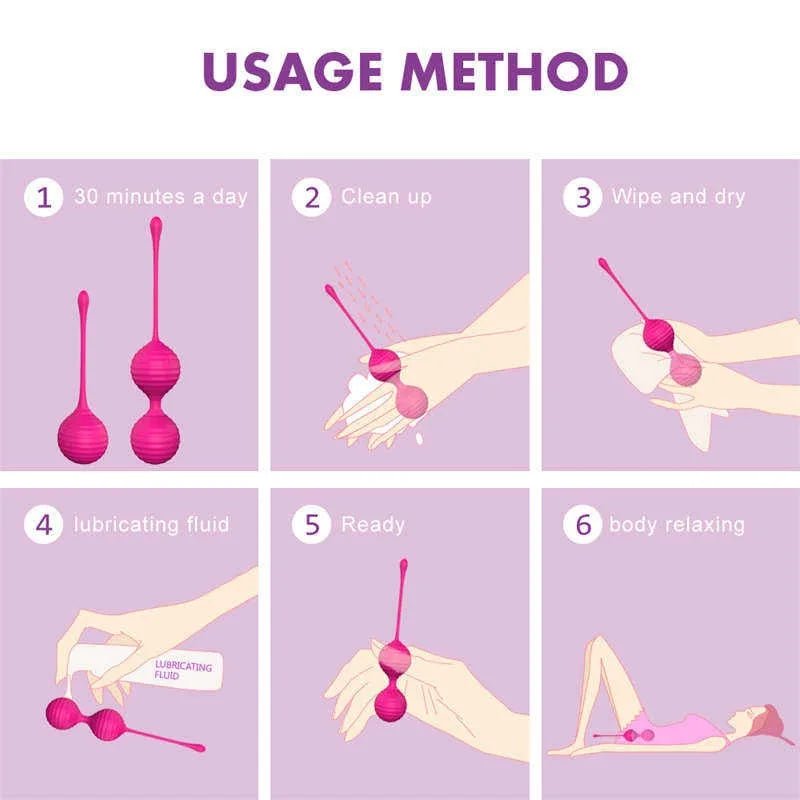 USAGE METHOD

1 30 minutes a day

2 Clean up

3 Wipe and dry

4 lubricating fluid

LUBRICATING FLUID

5 Ready

6 body relaxing