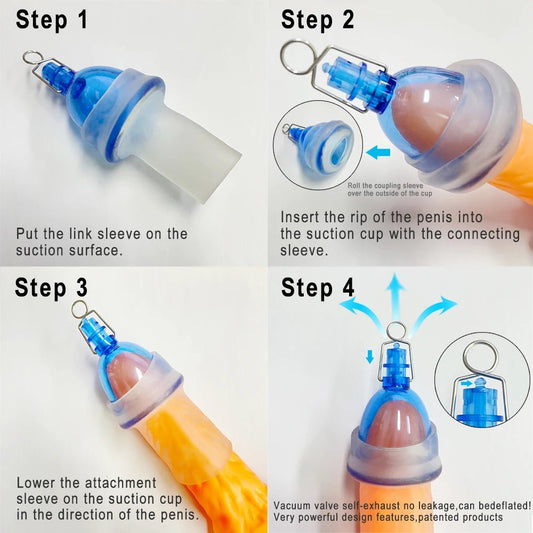 Step 1

Put the link sleeve on the suction surface.

Step 2

Roll the coupling sleeve over the outside of the cup

Insert the rip of the penis into the suction cup with the connecting sleeve.

Step 3

Lower the attachment sleeve on the suction cup in the direction of the penis.

Step 4

Vacuum valve self-exhaust no leakage,can bedeflated!
Very powerful design features,patented products